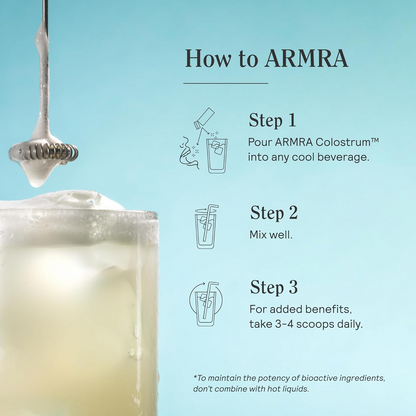 How to ARMRA

Step 1
Pour ARMRA Colostrum™ into any cool beverage.

Step 2
Mix well.

Step 3
For added benefits, take 3-4 scoops daily.

*To maintain the potency of bioactive ingredients, don't combine with hot liquids.